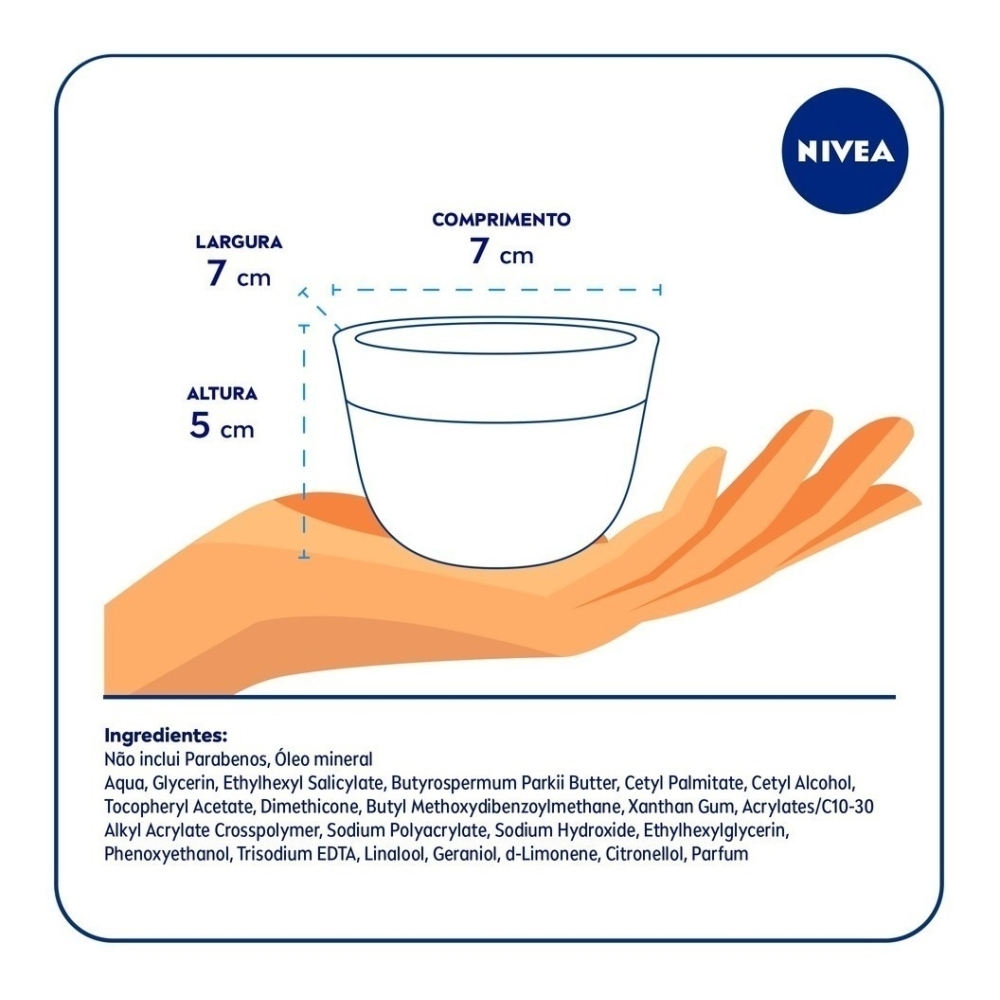 NIVEA

LARGURA
7 cm

COMPRIMENTO
7 cm

ALTURA
5 cm

Ingredientes:
Não inclui Parabenos, Óleo mineral
Aqua, Glycerin, Ethylhexyl Salicylate, Butyrospermum Parkii Butter, Cetyl Palmitate, Cetyl Alcohol, Tocopheryl Acetate, Dimethicone, Butyl Methoxydibenzoylmethane, Xanthan Gum, Acrylates/C10-30 Alkyl Acrylate Crosspolymer, Sodium Polyacrylate, Sodium Hydroxide, Ethylhexylglycerin, Phenoxyethanol, Trisodium EDTA, Linalool, Geraniol, d-Limonene, Citronellol, Parfum