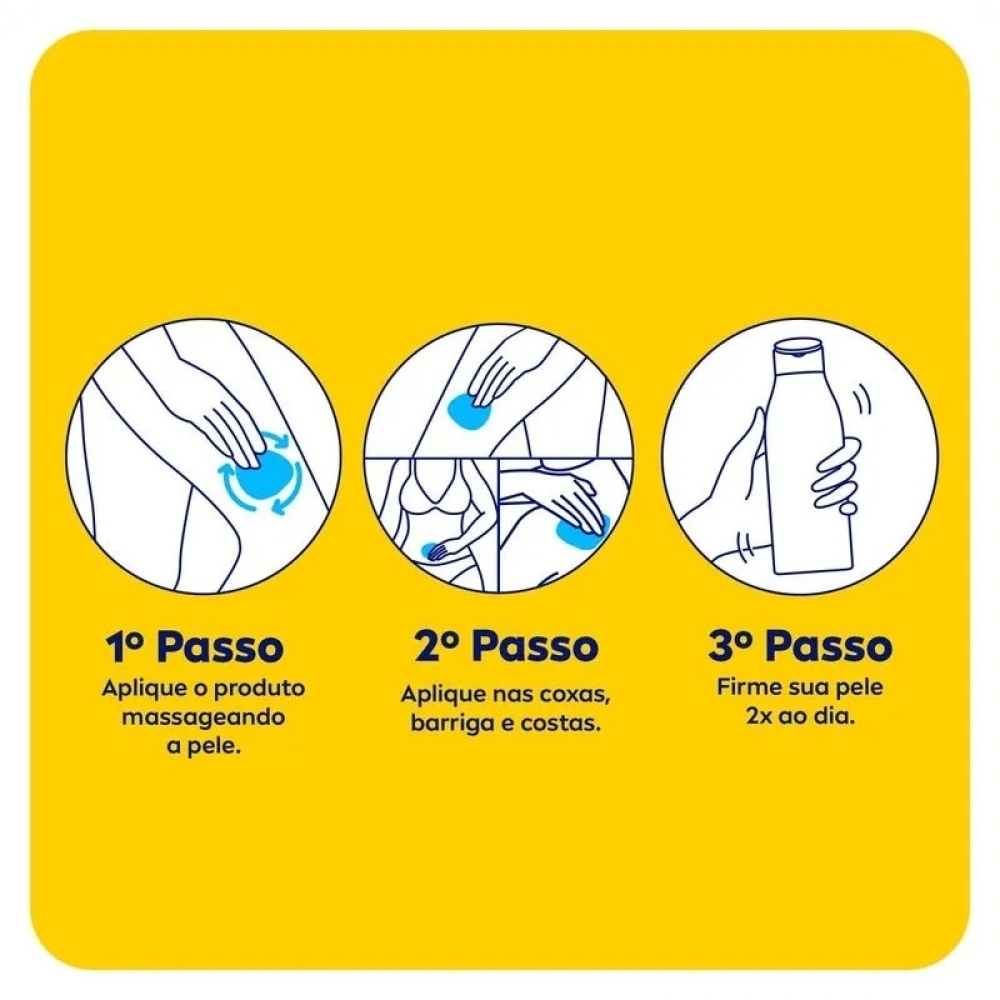 1º Passo
Aplique o produto massageando a pele.

2º Passo
Aplique nas coxas, barriga e costas.

3º Passo
Firme sua pele 2x ao dia.